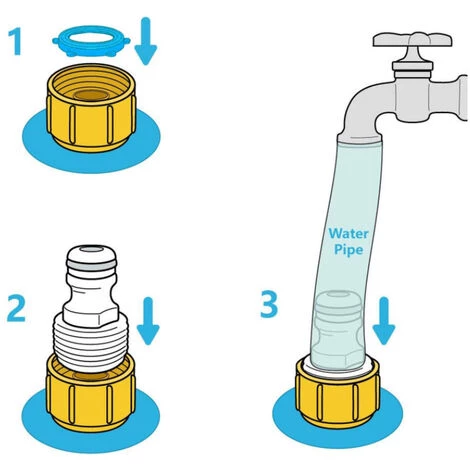 1

2

Water Pipe

3