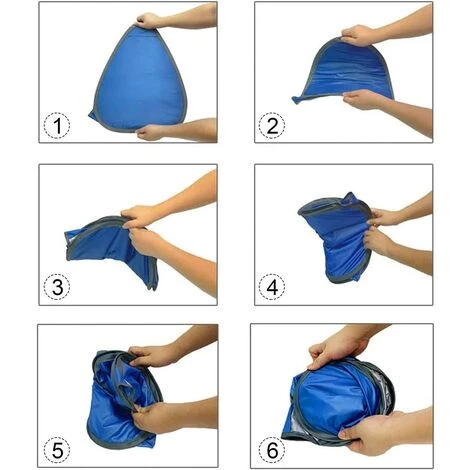 1

2

3

4

5

6