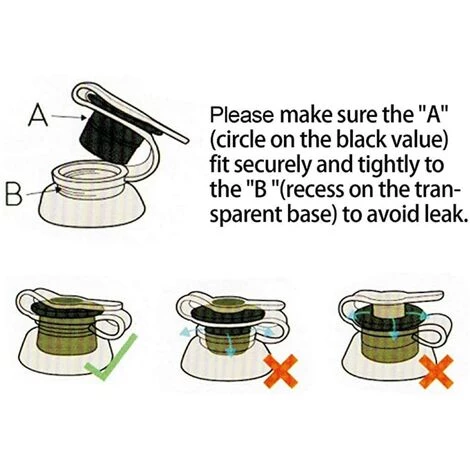 A

B

Please make sure the "A" (circle on the black value) fit securely and tightly to the "B "(recess on the transparent base) to avoid leak.