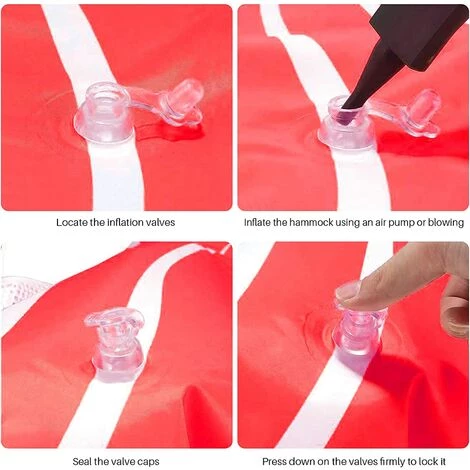 Locate the inflation valves

Inflate the hammock using an air pump or blowing

Seal the valve caps

Press down on the valves firmly to lock it