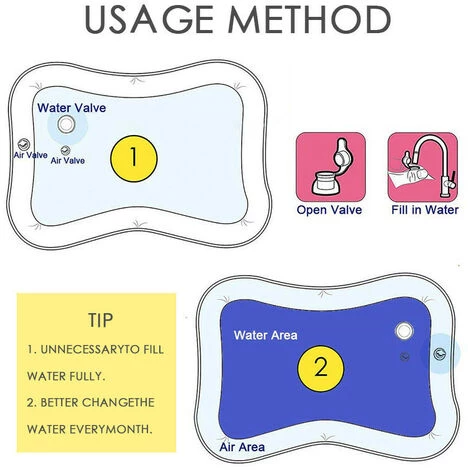 USAGE METHOD

Water Valve

Air Valve

Air Valve

1

Open Valve

Fill in Water

TIP

1. UNNECESSARYTO FILL WATER FULLY.

2. BETTER CHANGETHE WATER EVERYMONTH.

Water Area

2

Air Area