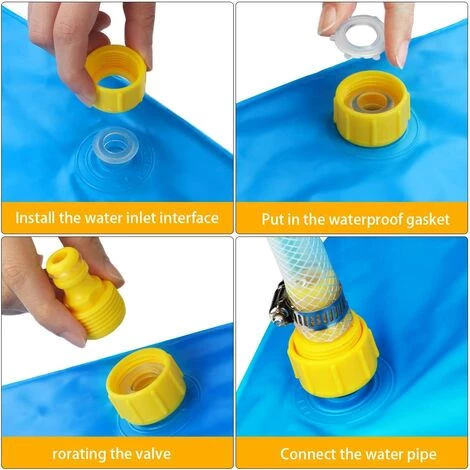 Install the water inlet interface

Put in the waterproof gasket

rorating the valve

Connect the water pipe