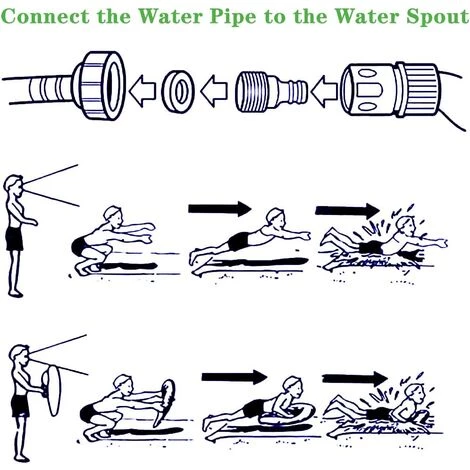 Connect the Water Pipe to the Water Spout