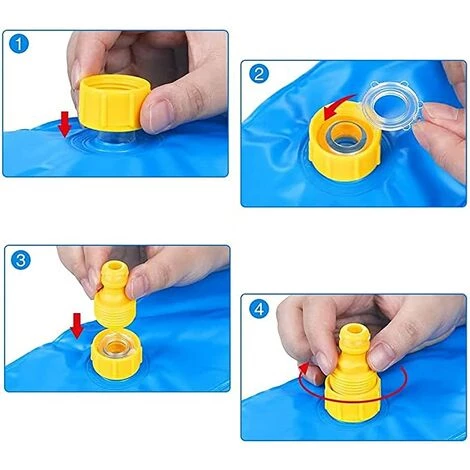 1

2

3

4