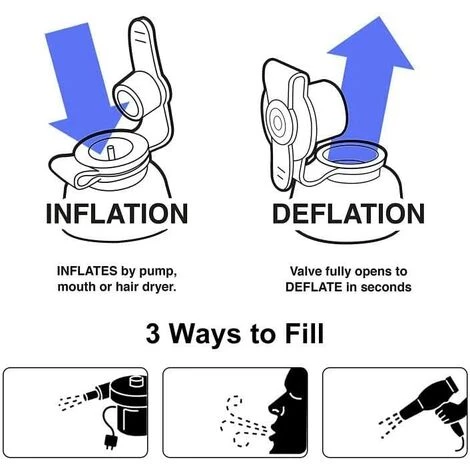 INFLATION

INFLATES by pump, mouth or hair dryer.

DEFLATION

Valve fully opens to DEFLATE in seconds

3 Ways to Fill