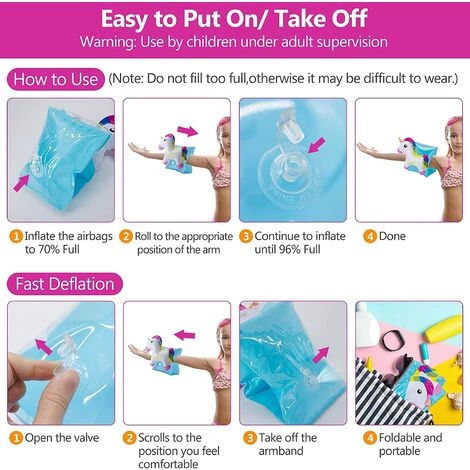 Easy to Put On/ Take Off
Warning: Use by children under adult supervision

How to Use (Note: Do not fill too full,otherwise it may be difficult to wear.)

1 Inflate the airbags to 70% Full

2 Roll to the appropriate position of the arm

3 Continue to inflate until 96% Full

4 Done

Fast Deflation

1 Open the valve

2 Scrolls to the position you feel comfortable

3 Take off the armband

4 Foldable and portable