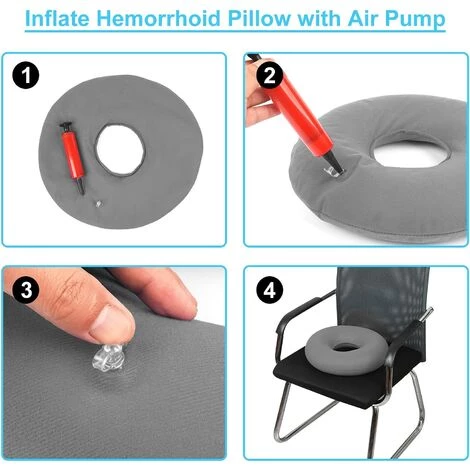 Inflate Hemorrhoid Pillow with Air Pump

1

2

3

4