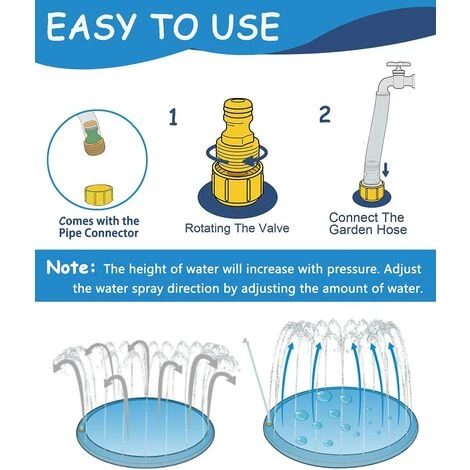 EASY TO USE

Comes with the Pipe Connector

1

Rotating The Valve

2

Connect The Garden Hose

Note: The height of water will increase with pressure. Adjust the water spray direction by adjusting the amount of water.