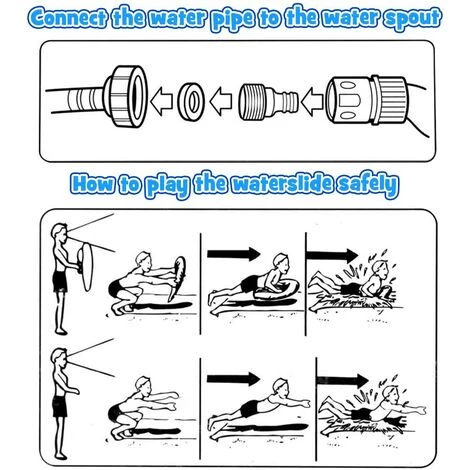 Connect the water pipe to the water spout

How to play the waterslide safely