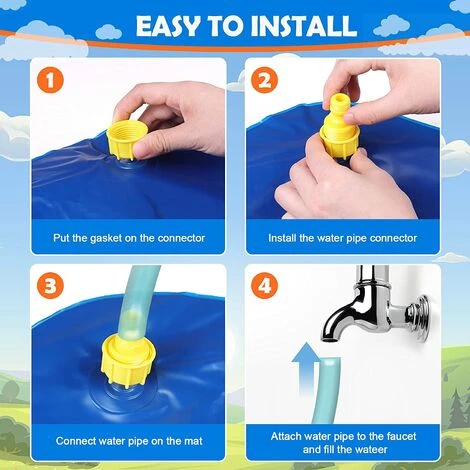 EASY TO INSTALL

1

Put the gasket on the connector

2

Install the water pipe connector

3

Connect water pipe on the mat

4

Attach water pipe to the faucet and fill the wateer