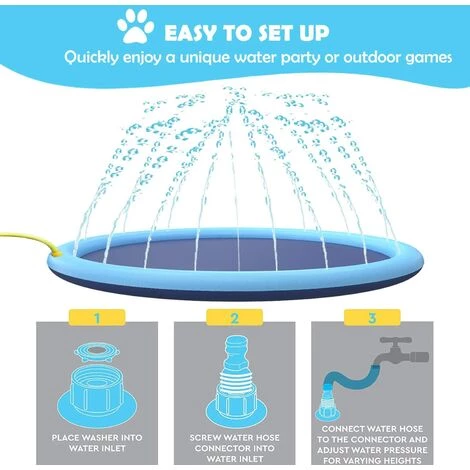 EASY TO SET UP
Quickly enjoy a unique water party or outdoor games

1
PLACE WASHER INTO WATER INLET

2
SCREW WATER HOSE CONNECTOR INTO WATER INLET

3
CONNECT WATER HOSE TO THE CONNECTOR AND ADJUST WATER PRESSURE FOR VARYING HEIGHTS