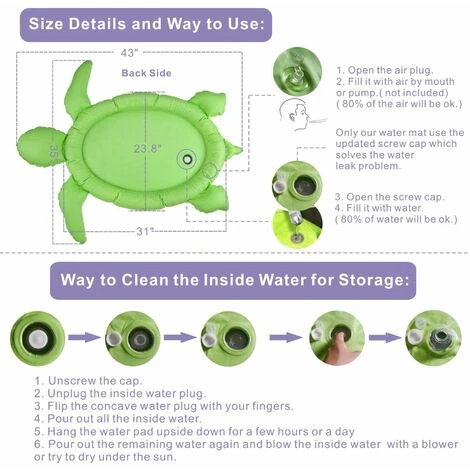 Size Details and Way to Use:

43"

Back Side

35"

23.8"

31"

1. Open the air plug.
2. Fill it with air by mouth or pump.( not included) ( 80% of the air will be ok.)

Only our water mat use the updated screw cap which solves the water leak problem.

3. Open the screw cap.
4. Fill it with water. ( 80% of water will be ok.)

Way to Clean the Inside Water for Storage:

1. Unscrew the cap.
2. Unplug the inside water plug.
3. Flip the concave water plug with your fingers.
4. Pour out all the inside water.
5. Hang the water pad upside down for a few hours or a day
6. Pour out the remaining water again and blow the inside water with a blower or try to dry under the sun.