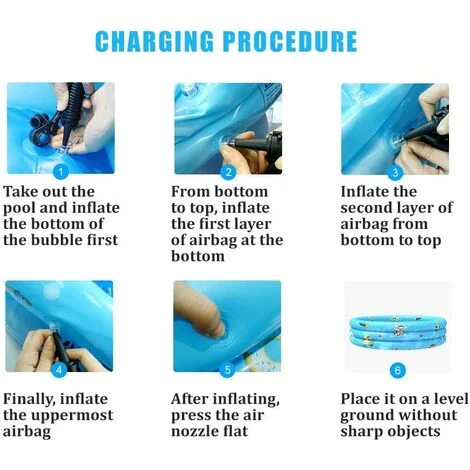 CHARGING PROCEDURE

1

Take out the pool and inflate the bottom of the bubble first

2

From bottom to top, inflate the first layer of airbag at the bottom

3

Inflate the second layer of airbag from bottom to top

4

Finally, inflate the uppermost airbag

5

After inflating, press the air nozzle flat

6

Place it on a level ground without sharp objects