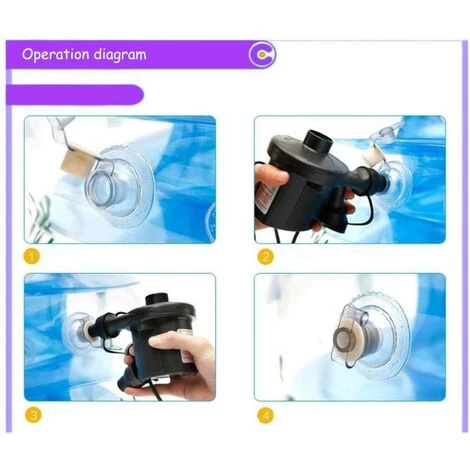 Operation diagram

1

2

3

4