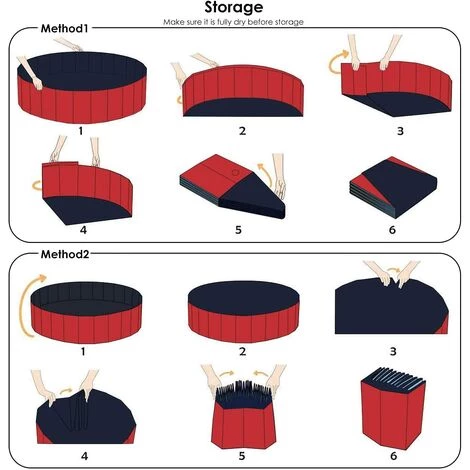 Storage

Make sure it is fully dry before storage

Method1

1

2

3

4

5

6

Method2

1

2

3

4

5

6