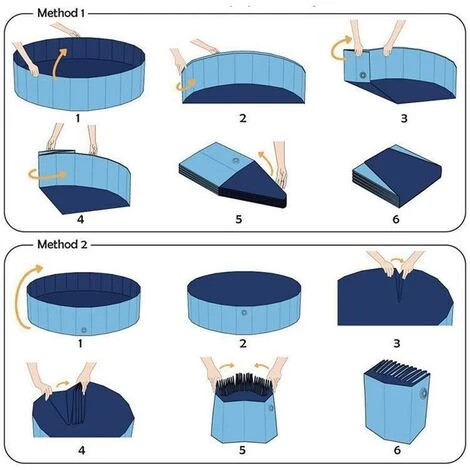 Method 1

1

2

3

4

5

6

Method 2

1

2

3

4

5

6